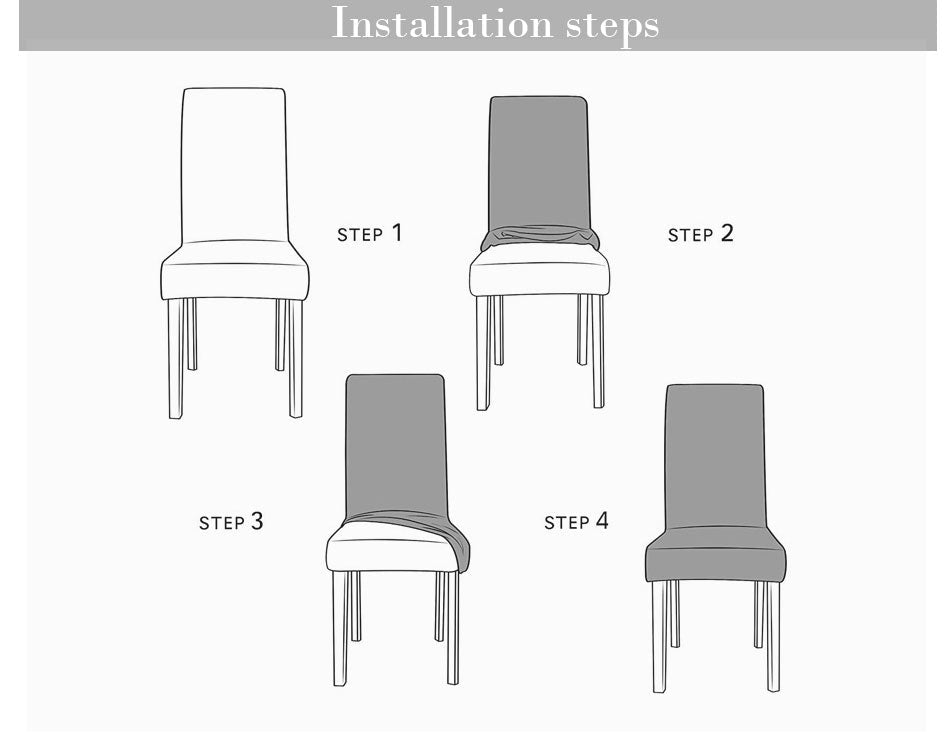 Installation steps

STEP 1

STEP 2

STEP 3

STEP 4